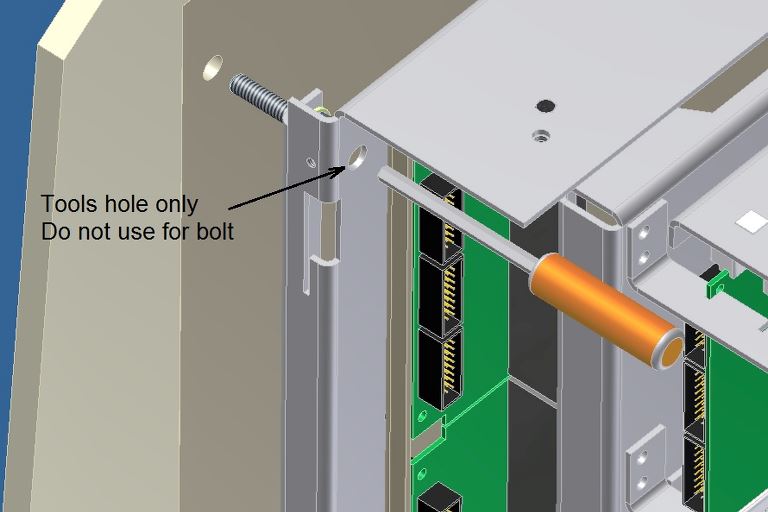 Tools hole only
Do not use for bolt